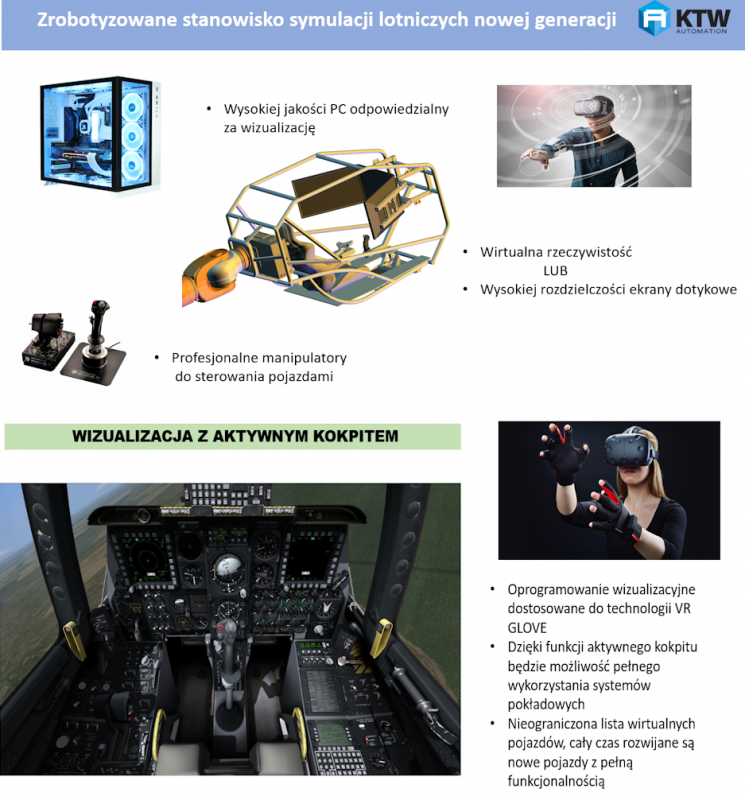 Zrobotyzowane stanowisko symulacji lotniczych nowej generacji

KTW AUTOMATION

• Wysokiej jakości PC odpowiedzialny za wizualizację

• Wirtualna rzeczywistość
LUB
• Wysokiej rozdzielczości ekrany dotykowe

• Profesjonalne manipulatory do sterowania pojazdami

WIZUALIZACJA Z AKTYWNYM KOKPITEM

• Oprogramowanie wizualizacyjne dostosowane do technologii VR GLOVE
• Dzięki funkcji aktywnego kokpitu będzie możliwość pełnego wykorzystania systemów pokładowych
• Nieograniczona lista wirtualnych pojazdów, cały czas rozwijane są nowe pojazdy z pełną funkcjonalnością