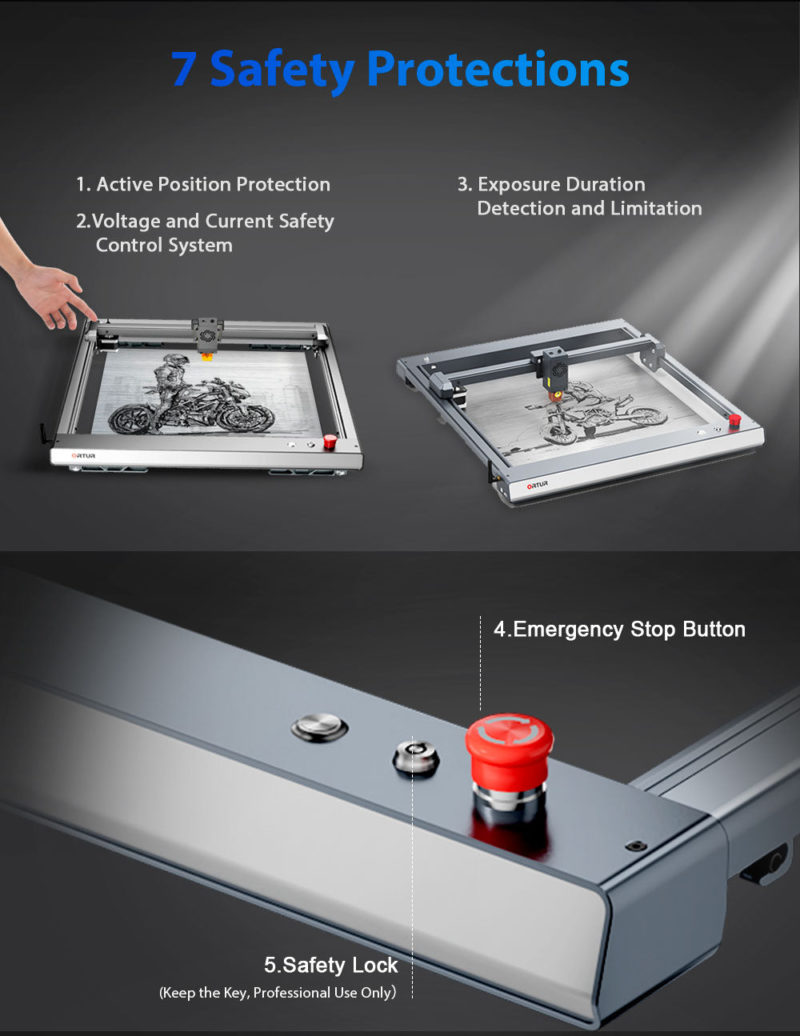 7 Safety Protections

1. Active Position Protection

2.Voltage and Current Safety Control System

3. Exposure Duration Detection and Limitation

ORTUR

ORTUR

4.Emergency Stop Button

5.Safety Lock

(Keep the Key, Professional Use Only)