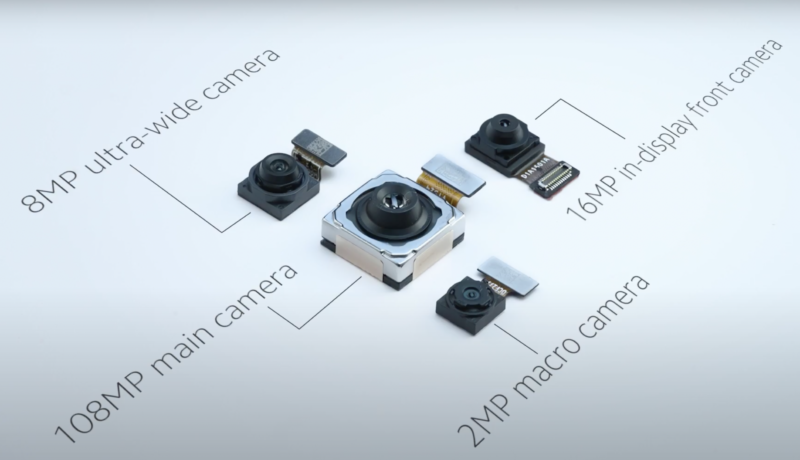 8MP ultra-wide camera

16MP in-display front camera

108MP main camera

2MP macro camera