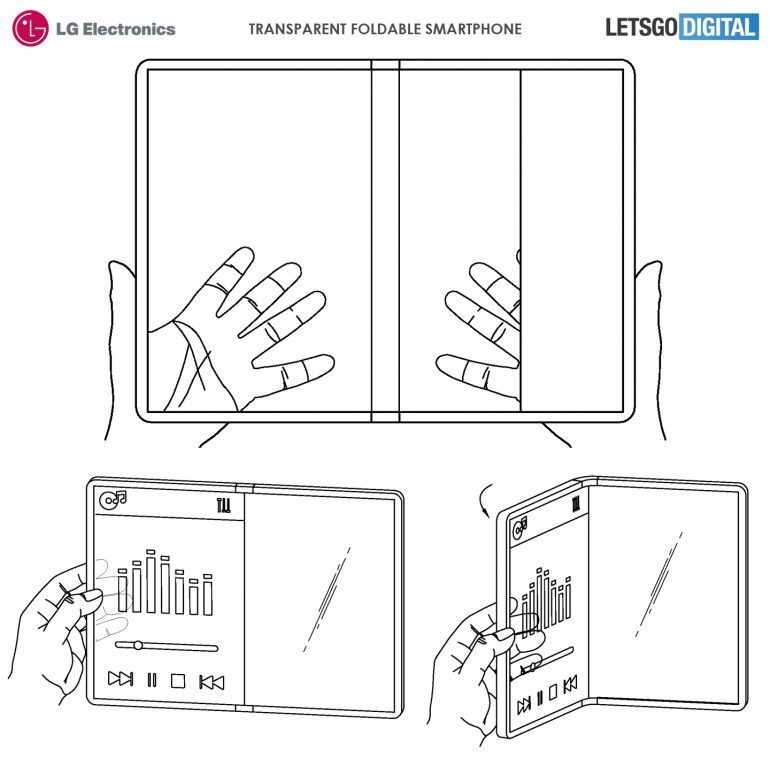 LG Electronics

TRANSPARENT FOLDABLE SMARTPHONE

LETSGO DIGITAL