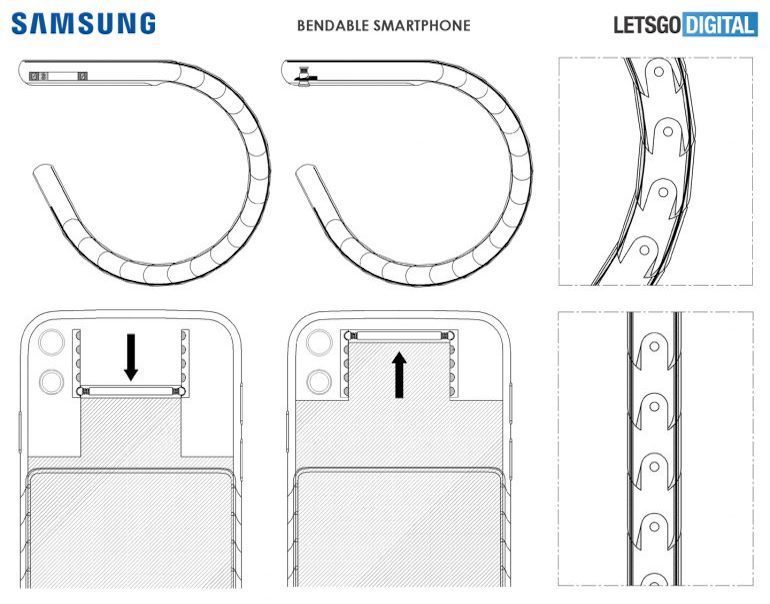 SAMSUNG

BENDABLE SMARTPHONE

LETSGO DIGITAL