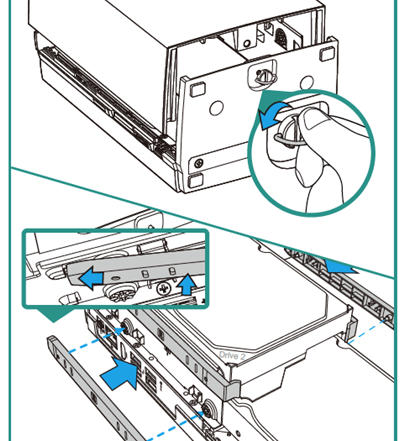 Drive 2